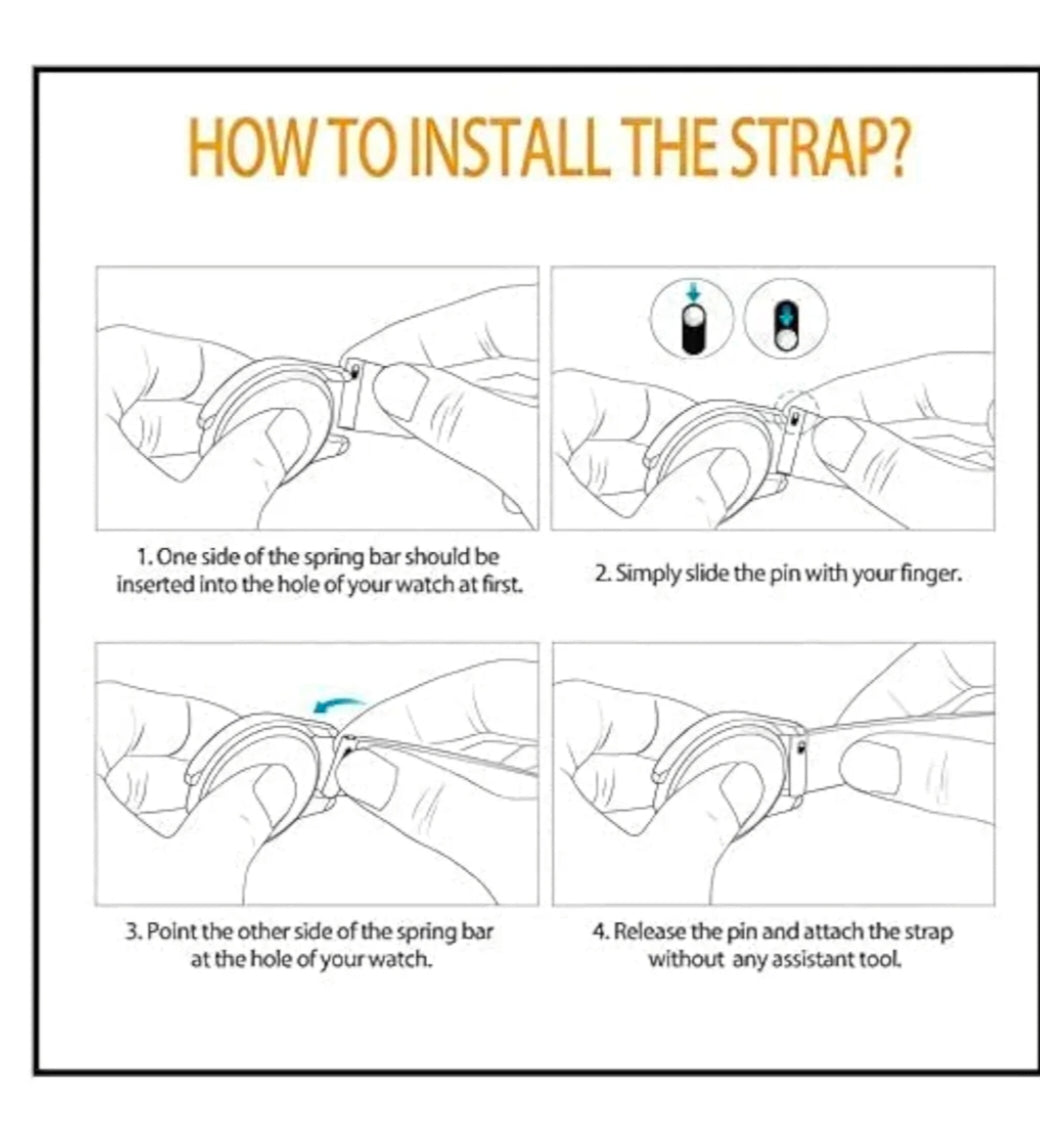 HOW TO INSTALL THE STRAP?

1. One side of the spring bar should be inserted into the hole of your watch at first.

2. Simply slide the pin with your finger.

3. Point the other side of the spring bar at the hole of your watch.

4. Release the pin and attach the strap without any assistant tool.